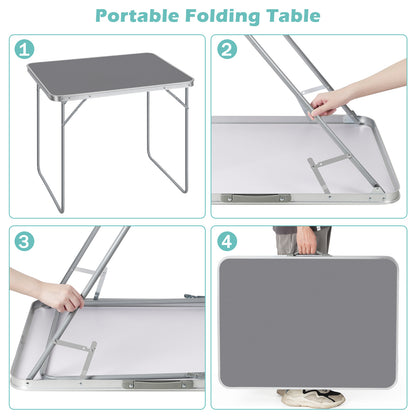 Portable Folding Table

1

2

3

4